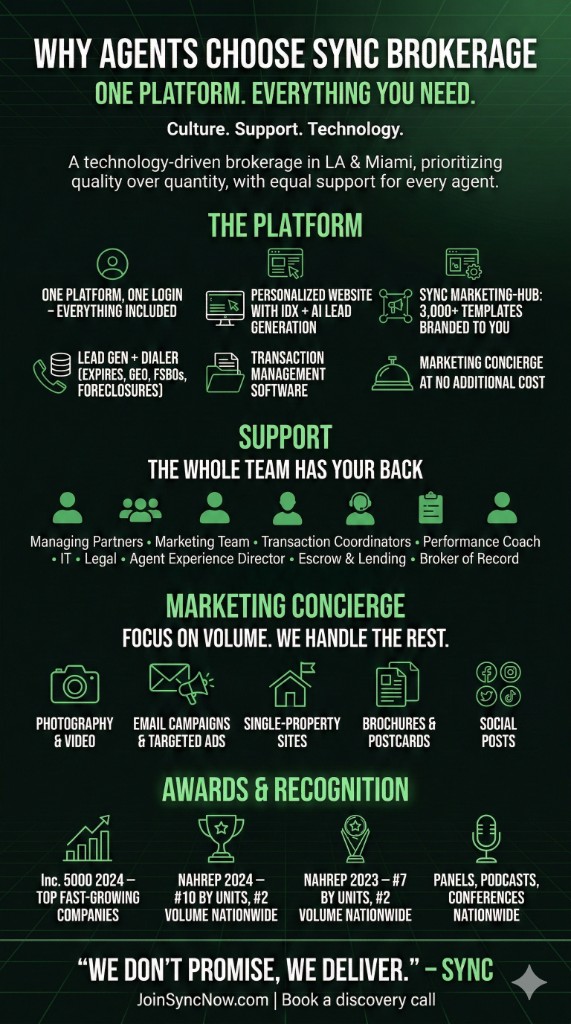 WHY AGENTS CHOOSE SYNC BROKERAGE

ONE PLATFORM. EVERYTHING YOU NEED.

Culture. Support. Technology.

A technology-driven brokerage in LA & Miami, prioritizing quality over quantity, with equal support for every agent.

THE PLATFORM

ONE PLATFORM, ONE LOGIN – EVERYTHING INCLUDED

PERSONALIZED WEBSITE WITH IDX + AI LEAD GENERATION

SYNC MARKETING-HUB: 3,000+ TEMPLATES BRANDED TO YOU

LEAD GEN + DIALER (EXPIRES, GEO, FSBOs, FORECLOSURES)

TRANSACTION MANAGEMENT SOFTWARE

MARKETING CONCIERGE AT NO ADDITIONAL COST

SUPPORT

THE WHOLE TEAM HAS YOUR BACK

Managing Partners • Marketing Team • Transaction Coordinators • Performance Coach • IT • Legal • Agent Experience Director • Escrow & Lending • Broker of Record

MARKETING CONCIERGE

FOCUS ON VOLUME. WE HANDLE THE REST.

PHOTOGRAPHY & VIDEO

EMAIL CAMPAIGNS & TARGETED ADS

SINGLE-PROPERTY SITES

BROCHURES & POSTCARDS

SOCIAL POSTS

AWARDS & RECOGNITION

Inc. 5000 2024 – TOP FAST-GROWING COMPANIES

NAHREP 2024 – #10 BY UNITS, #2 VOLUME NATIONWIDE

NAHREP 2023 – #7 BY UNITS, #2 VOLUME NATIONWIDE

PANELS, PODCASTS, CONFERENCES NATIONWIDE

"WE DON'T PROMISE, WE DELIVER." – SYNC

JoinSyncNow.com | Book a discovery call